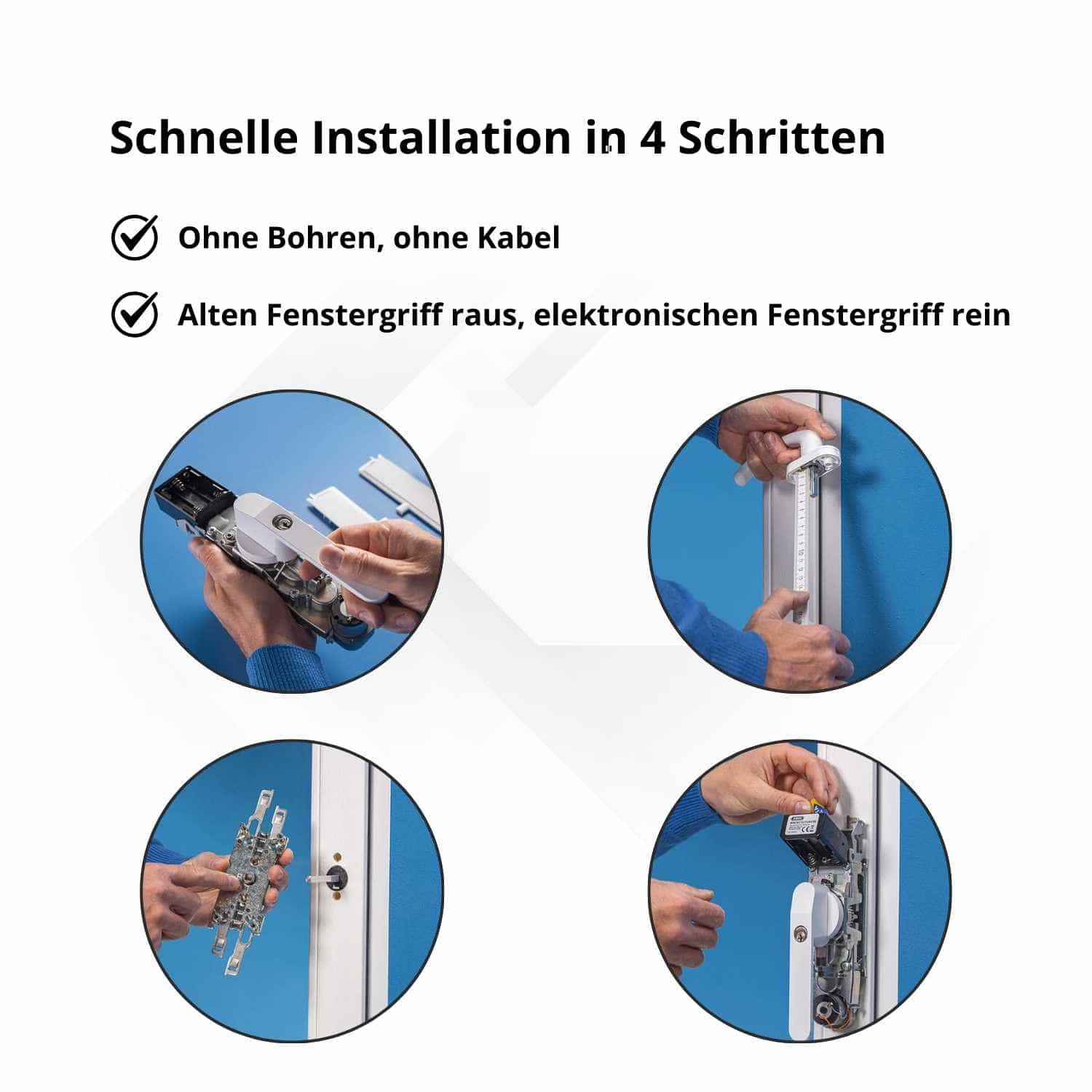 Schnelle Installation in 4 Schritten

Ohne Bohren, ohne Kabel

Alten Fenstergriff raus, elektronischen Fenstergriff rein